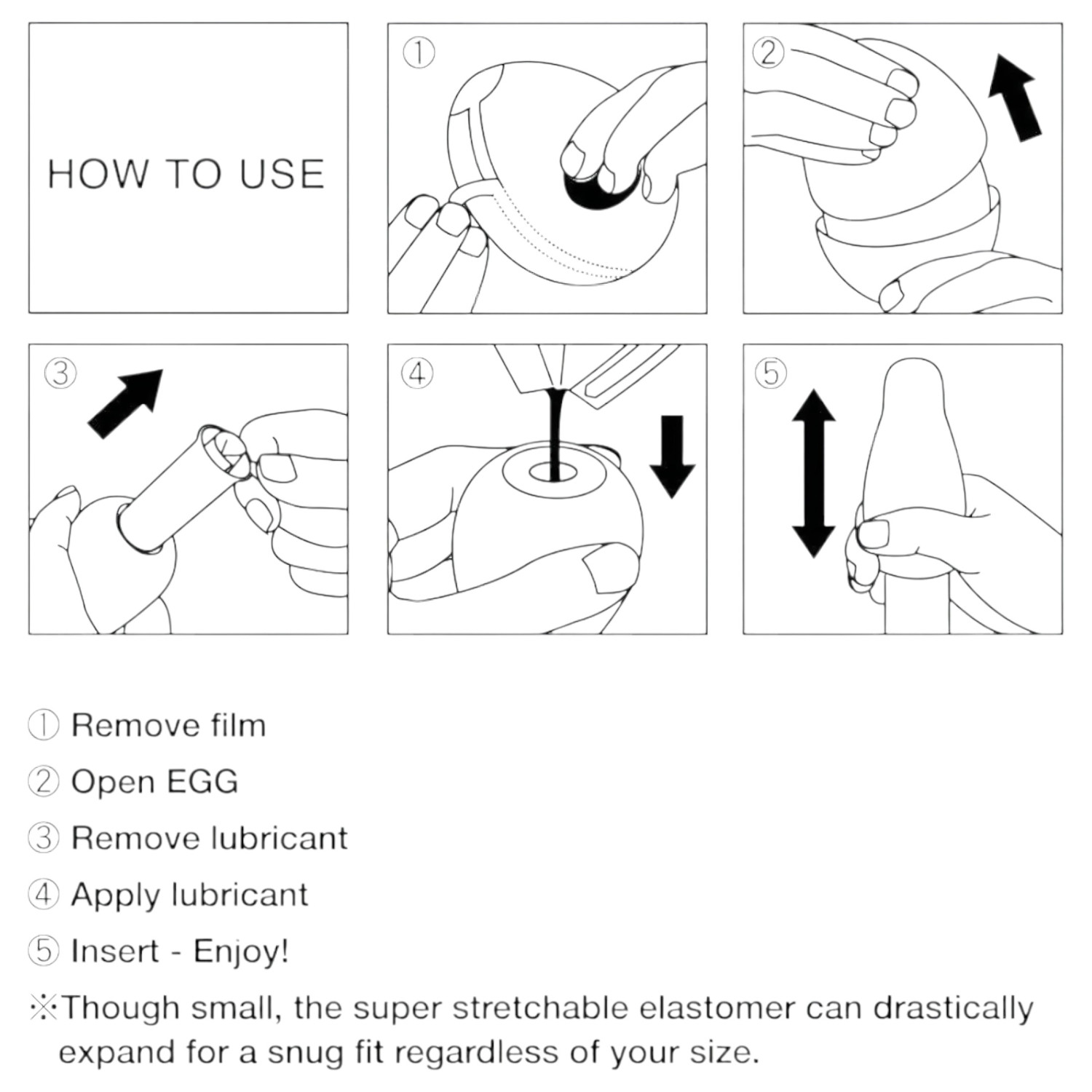 HOW TO USE

①

②

③

④

⑤

① Remove film

② Open EGG

③ Remove lubricant

④ Apply lubricant

⑤ Insert - Enjoy!

※Though small, the super stretchable elastomer can drastically expand for a snug fit regardless of your size.