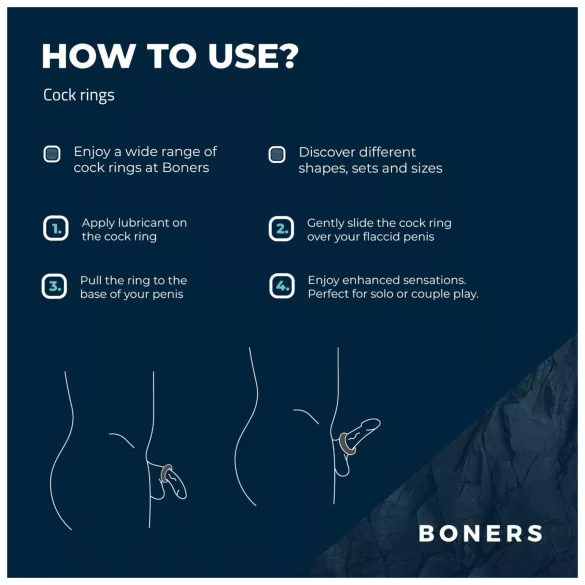 HOW TO USE?

Cock rings

Enjoy a wide range of cock rings at Boners

Discover different shapes, sets and sizes

1. Apply lubricant on the cock ring

2. Gently slide the cock ring over your flaccid penis

3. Pull the ring to the base of your penis

4. Enjoy enhanced sensations. Perfect for solo or couple play.

BONERS