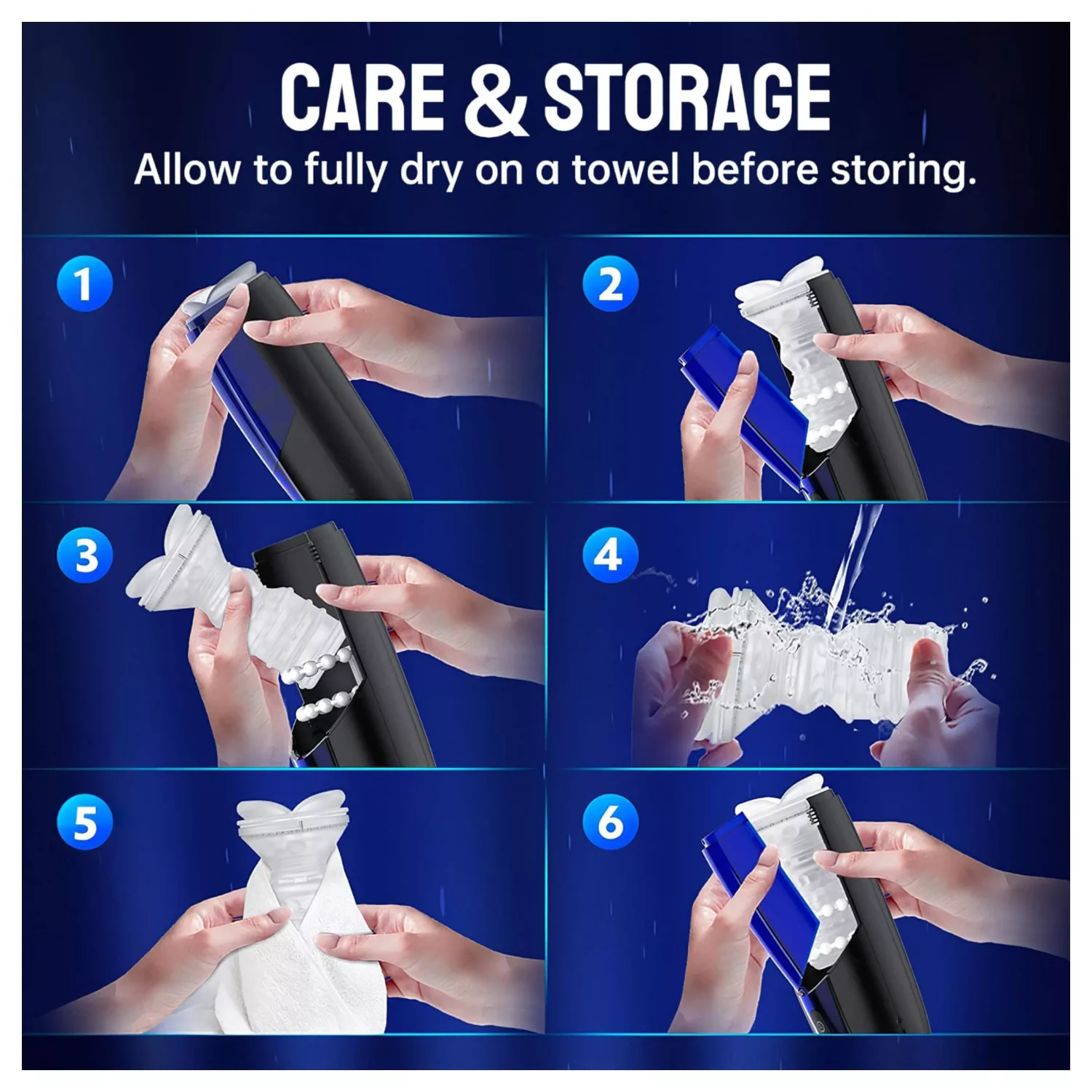 CARE & STORAGE
Allow to fully dry on a towel before storing.

1

2

3

4

5

6